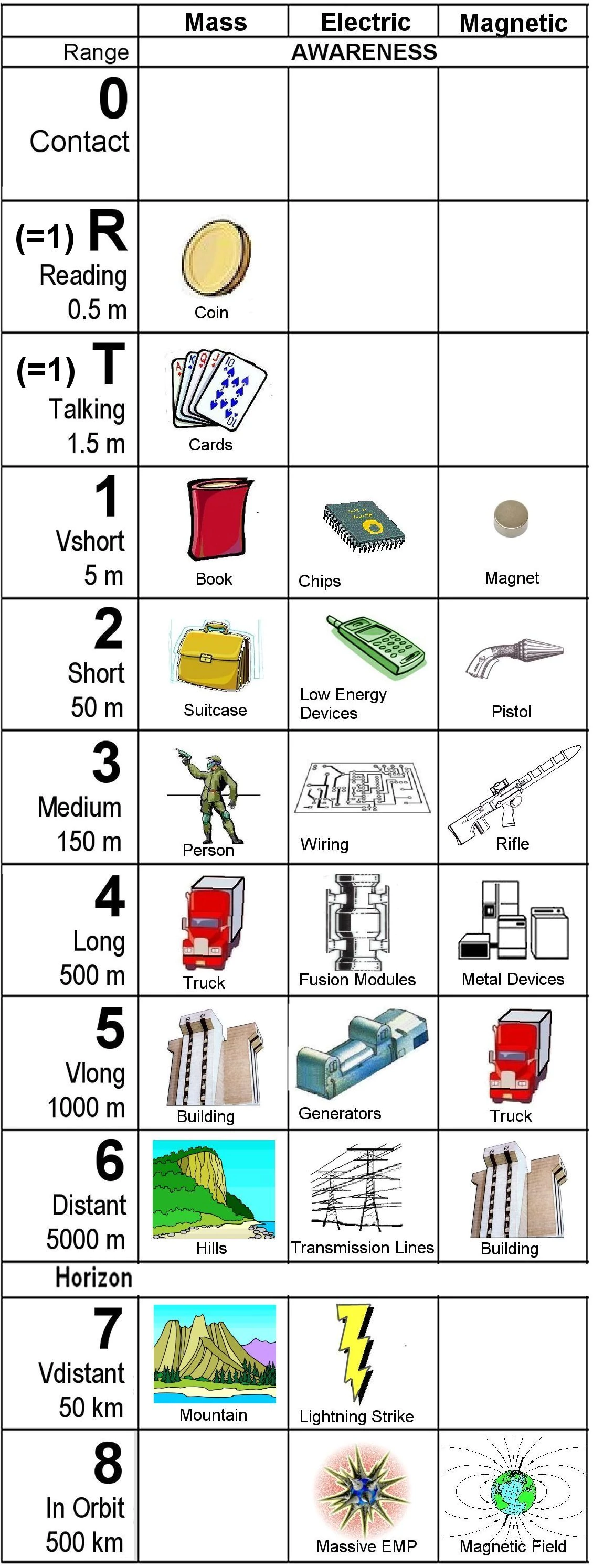 | | Mass | Electric | Magnetic |
|---|---|---|---|
| Range | AWARENESS | | |
| 0 Contact | | | |
| (=1) R Reading 0.5 m | Coin | | |
| (=1) T Talking 1.5 m | Cards | | |
| 1 Vshort 5 m | Book | Chips | Magnet |
| 2 Short 50 m | Suitcase | Low Energy Devices | Pistol |
| 3 Medium 150 m | Person | Wiring | Rifle |
| 4 Long 500 m | Truck | Fusion Modules | Metal Devices |
| 5 Vlong 1000 m | Building | Generators | Truck |
| 6 Distant 5000 m | Hills | Transmission Lines | Building |
| Horizon | | | |
| 7 Vdistant 50 km | Mountain | Lightning Strike | |
| 8 In Orbit 500 km | | Massive EMP | Magnetic Field |